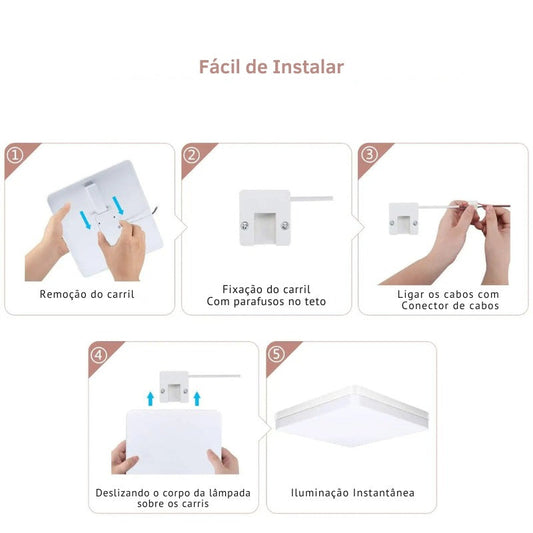 Fácil de Instalar

①
Remoção do carril

②
Fixação do carril
Com parafusos no teto

③
Ligar os cabos com
Conector de cabos

④
Deslizando o corpo da lâmpada
sobre os carris

⑤
Iluminação Instantânea