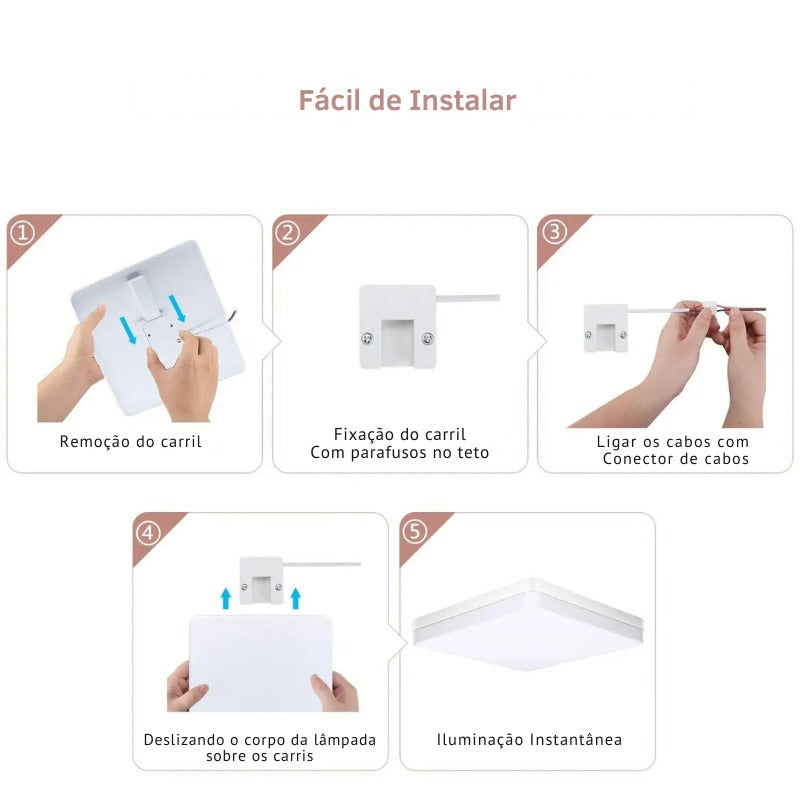 Fácil de Instalar

①

Remoção do carril

②

Fixação do carril
Com parafusos no teto

③

Ligar os cabos com
Conector de cabos

④

Deslizando o corpo da lâmpada
sobre os carris

⑤

Iluminação Instantânea